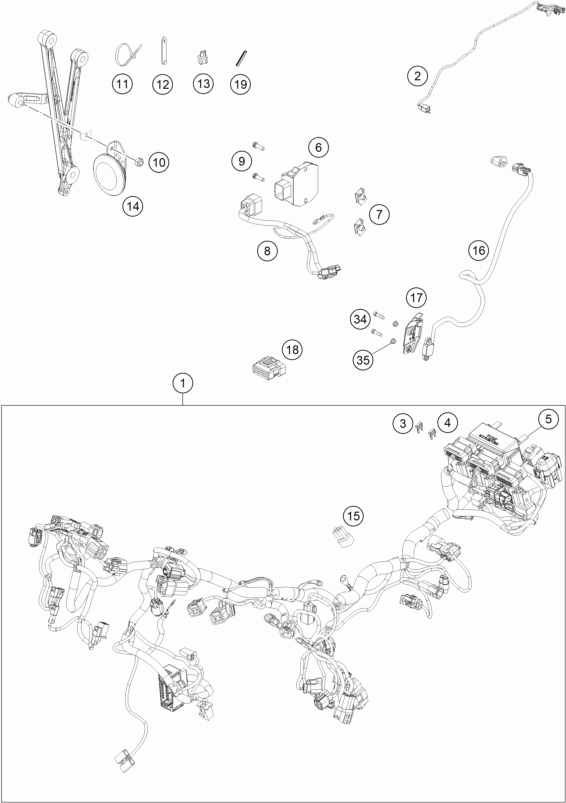 11
12
13
19
2
10
14
9
6
7
8
16
17
34
35
18
1
3
4
5
15