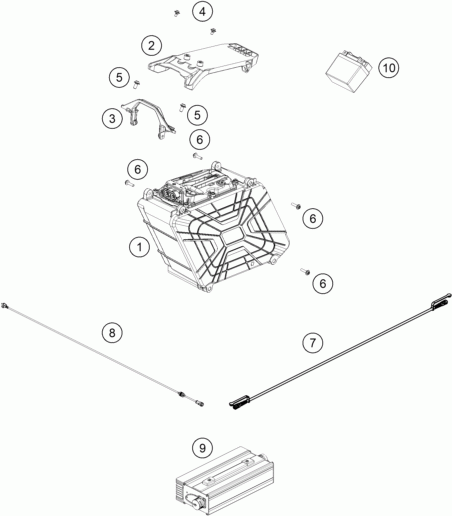 4
2
10
5
3
5
6
6
6
1
6
8
7
9