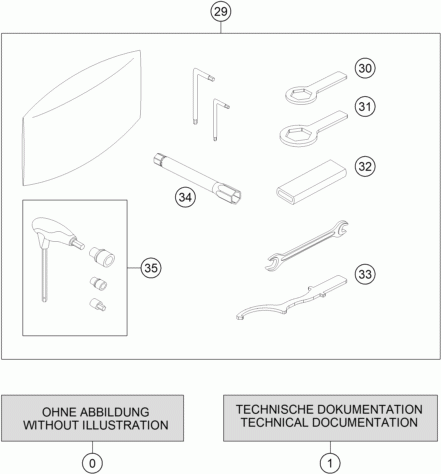 29

30

31

32

34

35

33

OHNE ABBILDUNG
WITHOUT ILLUSTRATION

TECHNISCHE DOKUMENTATION
TECHNICAL DOCUMENTATION

0

1