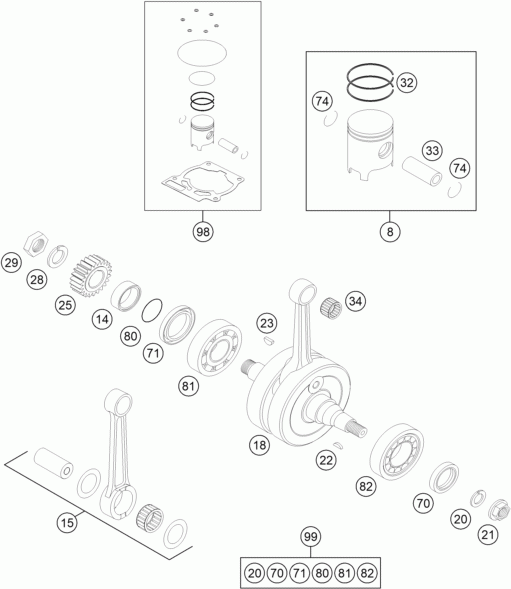 32
74
33
74
98
8
29
28
25
14
80
71
81
23
34
18
22
82
70
20
21
15
99
20 70 71 80 81 82