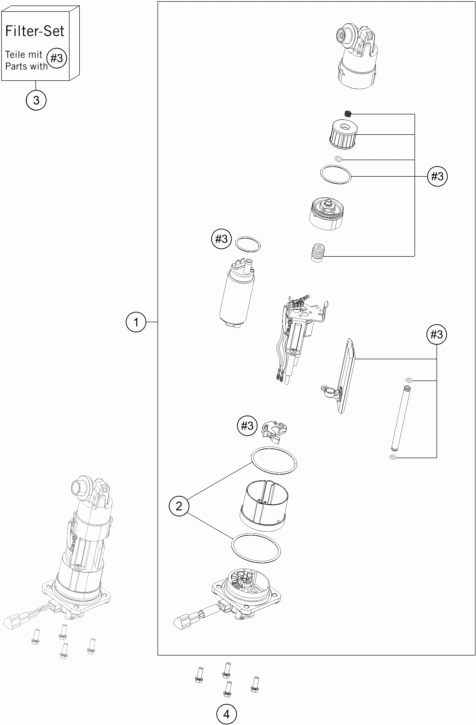 Filter-Set
Teile mit
Parts with
#3

3

#3

#3

1

#3

#3

2

4