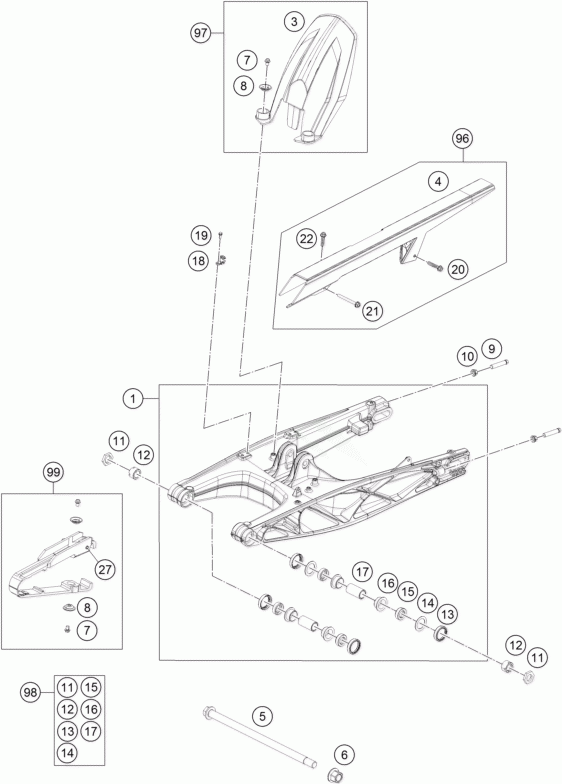 97
3
7
8
96
4
22
20
21
19
18
10
9
1
11
12
99
27
8
7
17
16
15
14
13
12
11
98
11 15
12 16
13 17
14
5
6